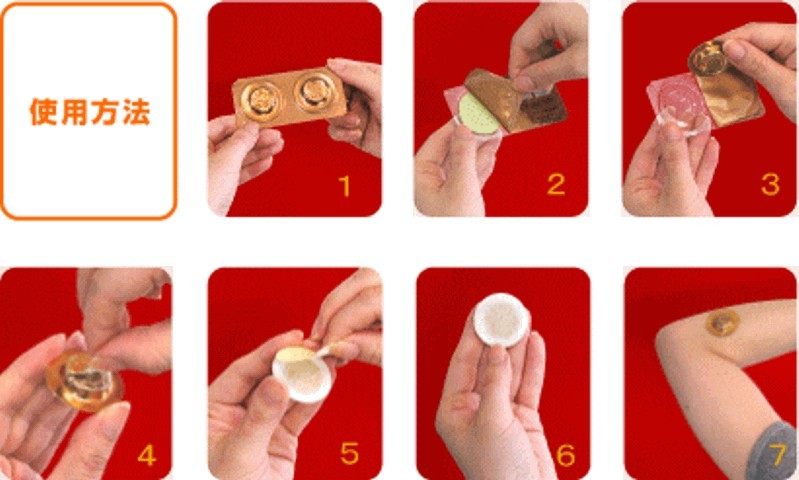 使用方法

1

2

3

4

5

6

7