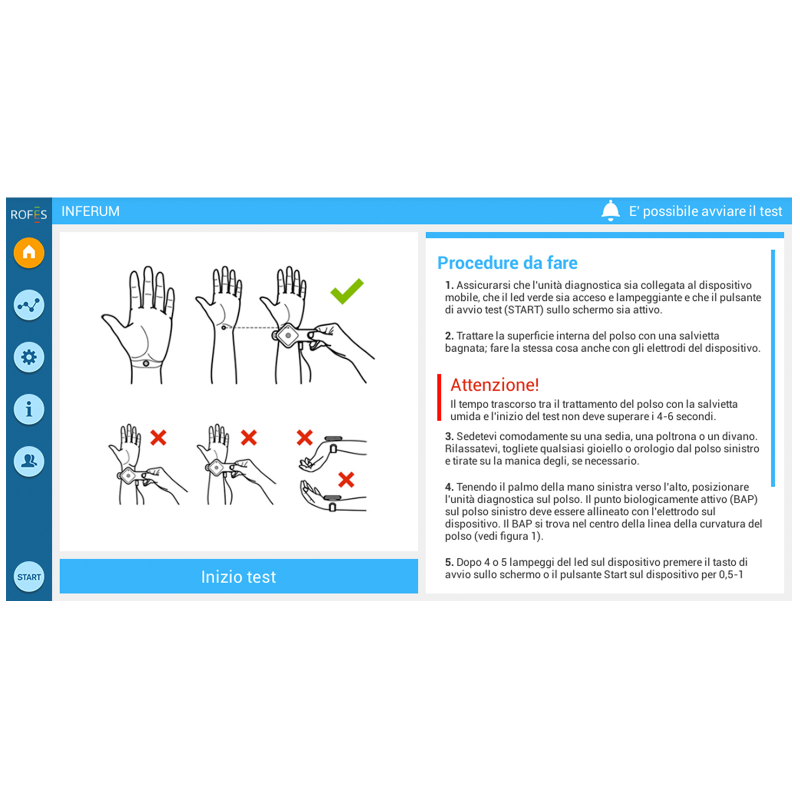 ROFES

INFERUM

E' possibile avviare il test

START

Inizio test

Procedure da fare

1. Assicurarsi che l'unità diagnostica sia collegata al dispositivo mobile, che il led verde sia acceso e lampeggiante e che il pulsante di avvio test (START) sullo schermo sia attivo.

2. Trattare la superficie interna del polso con una salvietta bagnata; fare la stessa cosa anche con gli elettrodi del dispositivo.

Attenzione!
Il tempo trascorso tra il trattamento del polso con la salvietta umida e l'inizio del test non deve superare i 4-6 secondi.

3. Sedetevi comodamente su una sedia, una poltrona o un divano. Rilassatevi, togliete qualsiasi gioiello o orologio dal polso sinistro e tirate su la manica degli, se necessario.

4. Tenendo il palmo della mano sinistra verso l'alto, posizionare l'unità diagnostica sul polso. Il punto biologicamente attivo (BAP) sul polso sinistro deve essere allineato con l'elettrodo sul dispositivo. Il BAP si trova nel centro della linea della curvatura del polso (vedi figura 1).

5. Dopo 4 o 5 lampeggi del led sul dispositivo premere il tasto di avvio sullo schermo o il pulsante Start sul dispositivo per 0,5-1