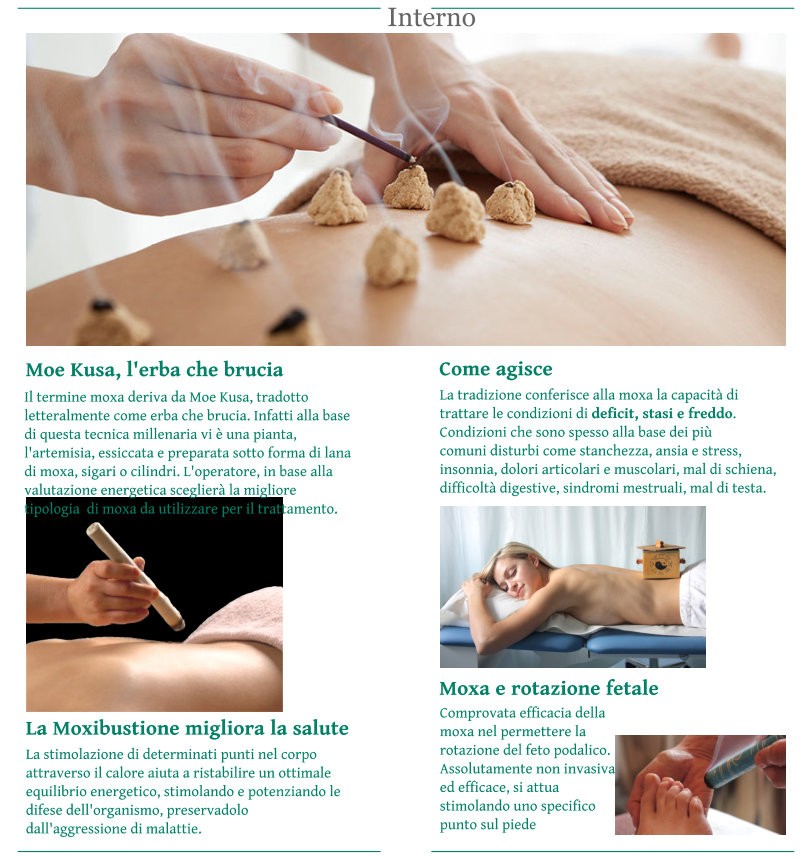 Interno

Moe Kusa, l'erba che brucia

Il termine moxa deriva da Moe Kusa, tradotto letteralmente come erba che brucia. Infatti alla base di questa tecnica millenaria vi è una pianta, l'artemisia, essiccata e preparata sotto forma di lana di moxa, sigari o cilindri. L'operatore, in base alla valutazione energetica sceglierà la migliore tipologia di moxa da utilizzare per il trattamento.

La Moxibustione migliora la salute

La stimolazione di determinati punti nel corpo attraverso il calore aiuta a ristabilire un ottimale equilibrio energetico, stimolando e potenziando le difese dell'organismo, preservadolo dall'aggressione di malattie.

Come agisce

La tradizione conferisce alla moxa la capacità di trattare le condizioni di deficit, stasi e freddo. Condizioni che sono spesso alla base dei più comuni disturbi come stanchezza, ansia e stress, insonnia, dolori articolari e muscolari, mal di schiena, difficoltà digestive, sindromi mestruali, mal di testa.

Moxa e rotazione fetale

Comprovata efficacia della moxa nel permettere la rotazione del feto podalico. Assolutamente non invasiva ed efficace, si attua stimolando uno specifico punto sul piede