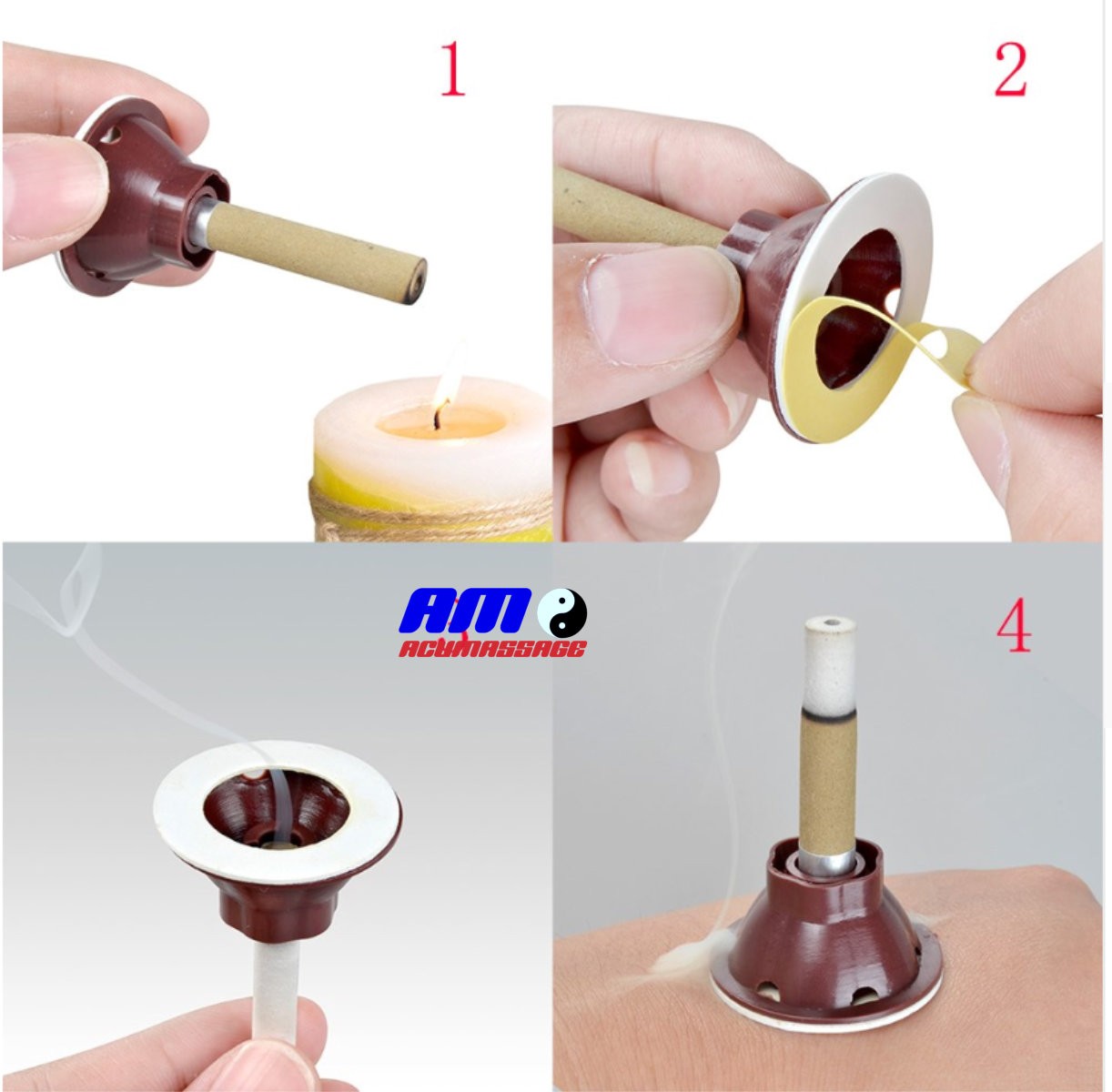 1

2

AM
ACUMASSAGE

4